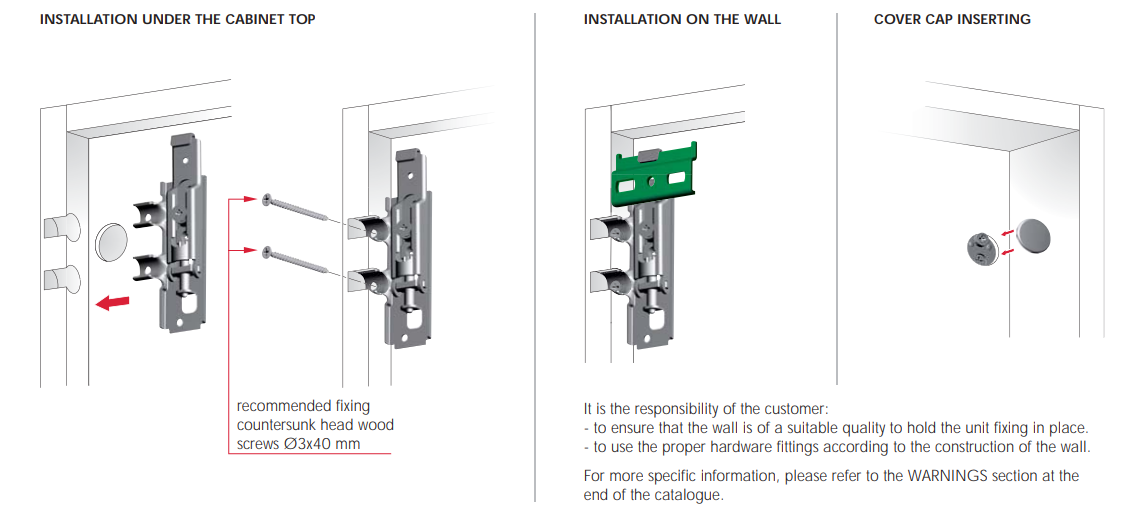 INSTALLATION UNDER THE CABINET TOP

recommended fixing countersunk head wood screws Ø3x40 mm

INSTALLATION ON THE WALL

COVER CAP INSERTING

It is the responsibility of the customer:
- to ensure that the wall is of a suitable quality to hold the unit fixing in place.
- to use the proper hardware fittings according to the construction of the wall.

For more specific information, please refer to the WARNINGS section at the end of the catalogue.