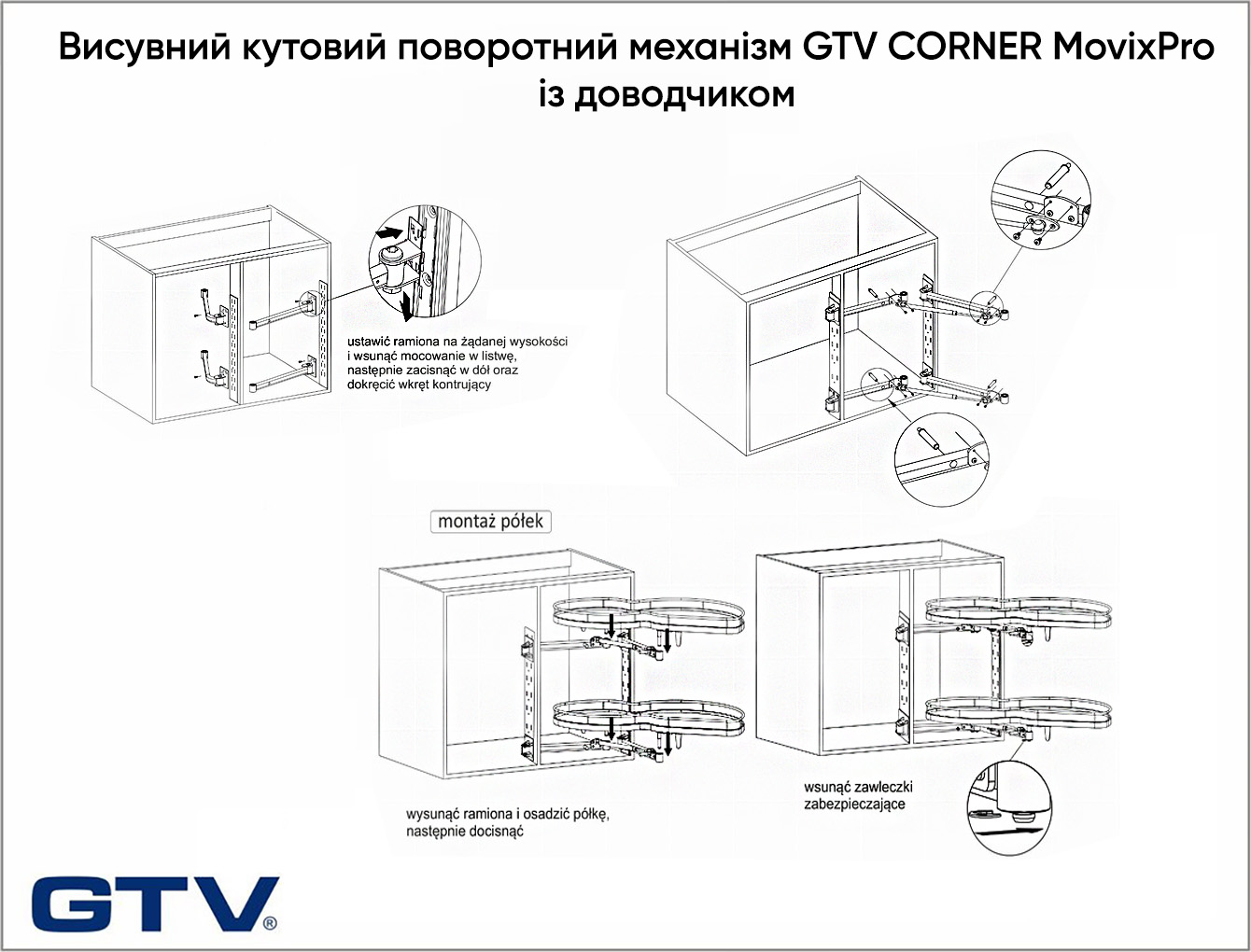 Висувний кутовий поворотний механізм GTV CORNER MovixPro із доводчиком

ustawić ramiona na żądanej wysokości i wsunąć mocowanie w listwę, następnie zacisnąć w dół oraz dokręcić wkręt kontrujący

montaż półek

wysunąć ramiona i osadzić półkę, następnie docisnąć

wsunąć zawleczki zabezpieczające

GTV®