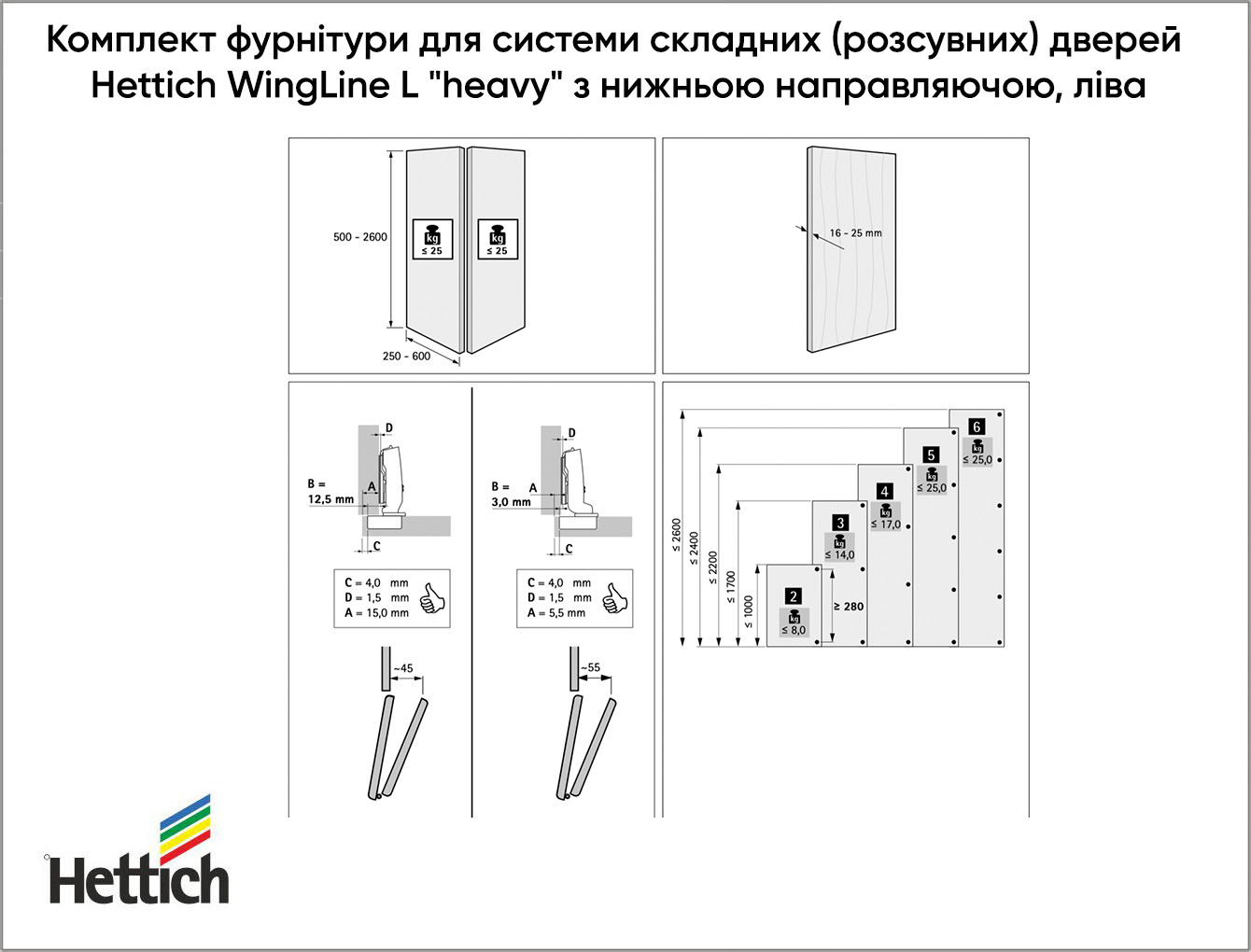 Комплект фурнітури для системи складних (розсувних) дверей Hettich WingLine L "heavy" з нижньою направляючою, ліва

500 - 2600

kg
≤ 25

kg
≤ 25

250 - 600

16 - 25 mm

D

B =
12,5 mm

A

C

C = 4,0 mm
D = 1,5 mm
A = 15,0 mm

~45

D

B =
3,0 mm

A

C

C = 4,0 mm
D = 1,5 mm
A = 5,5 mm

~55

≤ 2600
≤ 2400
≤ 2200
≤ 1700
≤ 1000

2
kg
≤ 8,0

≥ 280

3
kg
≤ 14,0

4
kg
≤ 17,0

5
kg
≤ 25,0

6
kg
≤ 25,0

Hettich