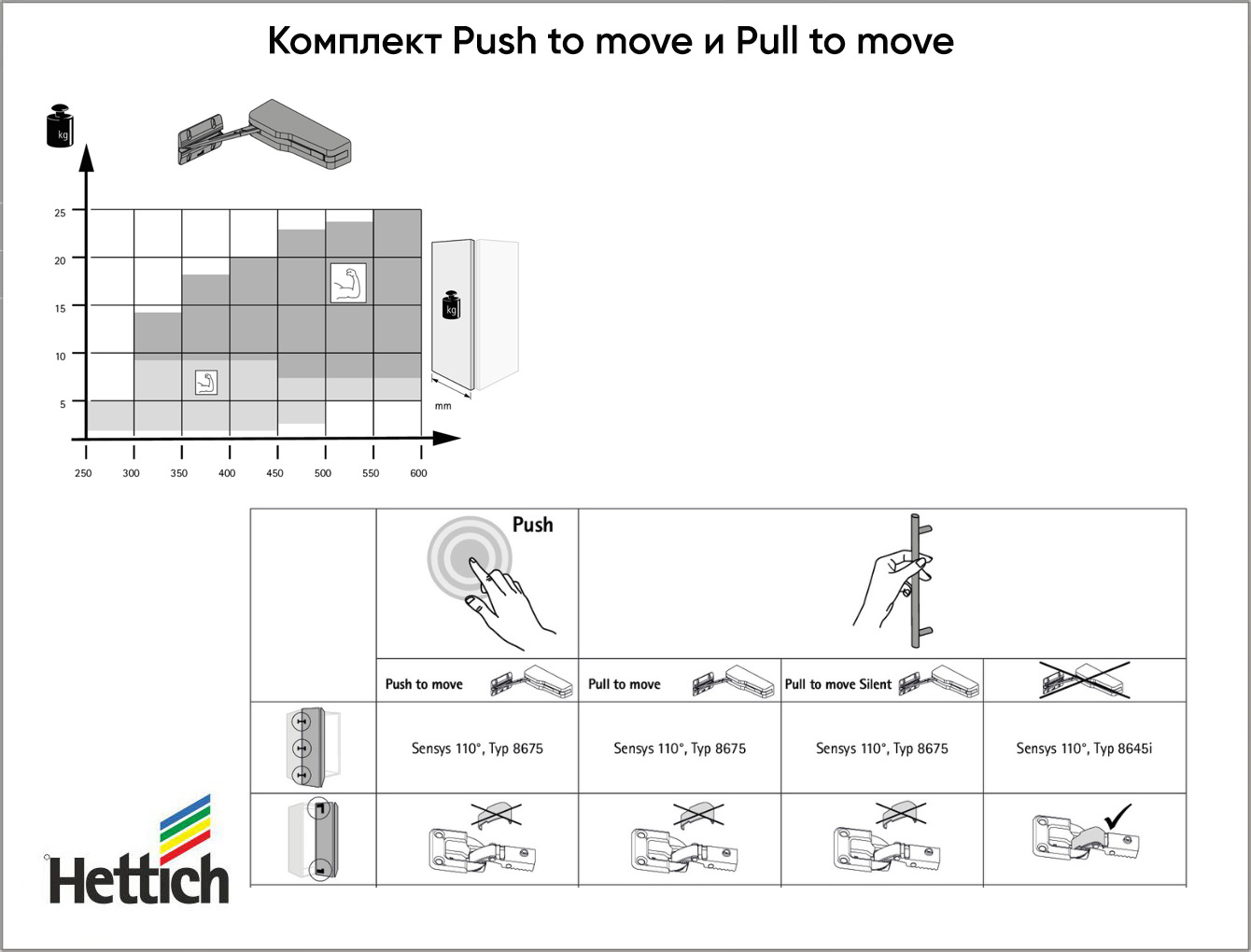 Комплект Push to move и Pull to move

kg

25
20
15
10
5

250 300 350 400 450 500 550 600

kg
mm

| | Push | | | |
|---|---|---|---|---|
| | Push to move | Pull to move | Pull to move Silent | |
| | Sensys 110°, Typ 8675 | Sensys 110°, Typ 8675 | Sensys 110°, Typ 8675 | Sensys 110°, Typ 8645i |
| | | | | |

Hettich